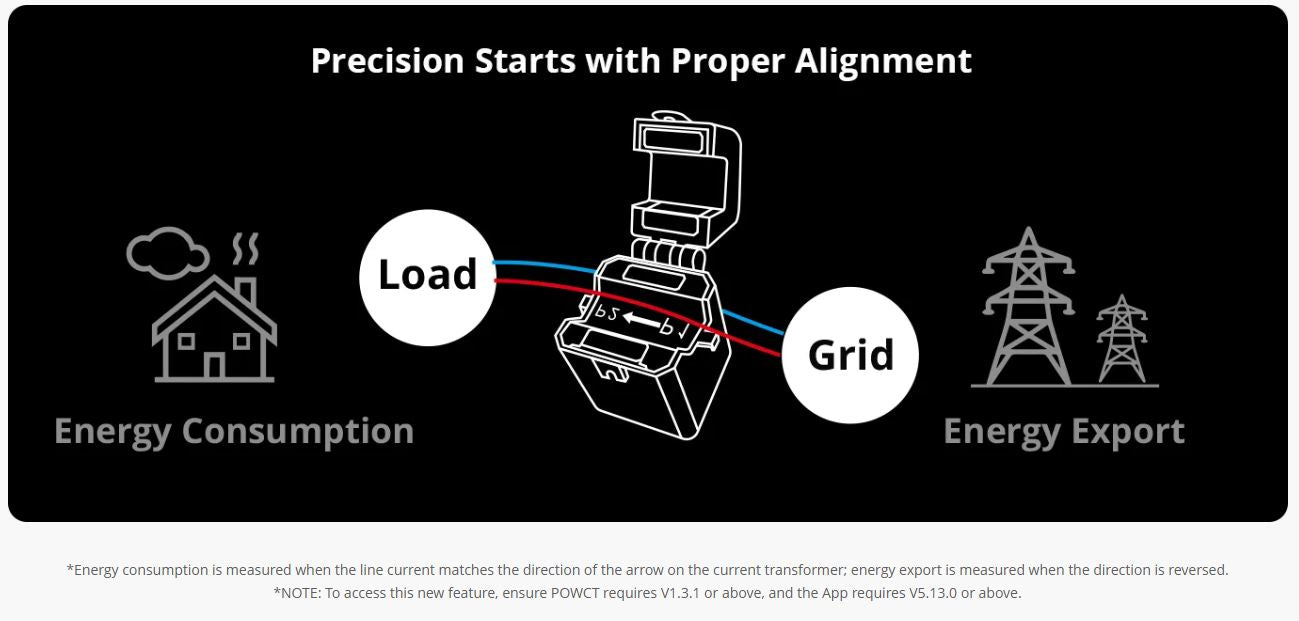 Precision Starts with Proper Alignment

Load

Grid

Energy Consumption

Energy Export

*Energy consumption is measured when the line current matches the direction of the arrow on the current transformer; energy export is measured when the direction is reversed.
*NOTE: To access this new feature, ensure POWCT requires V1.3.1 or above, and the App requires V5.13.0 or above.