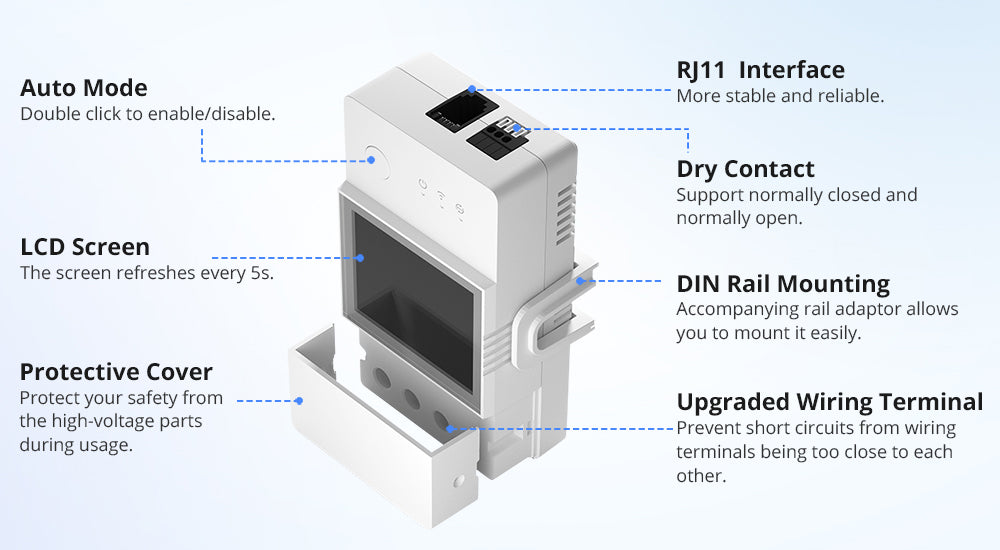 Auto Mode
Double click to enable/disable.

LCD Screen
The screen refreshes every 5s.

Protective Cover
Protect your safety from the high-voltage parts during usage.

RJ11 Interface
More stable and reliable.

Dry Contact
Support normally closed and normally open.

DIN Rail Mounting
Accompanying rail adaptor allows you to mount it easily.

Upgraded Wiring Terminal
Prevent short circuits from wiring terminals being too close to each other.